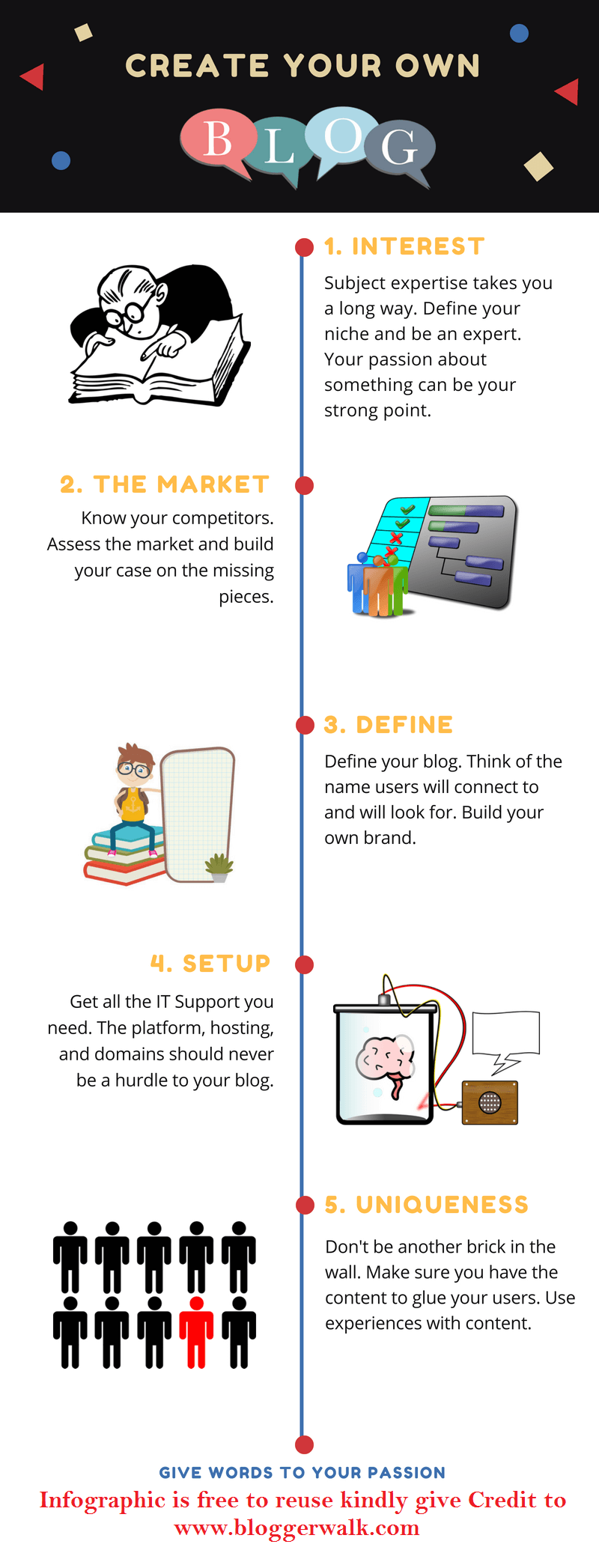 CREATE YOUR OWN

BLOG

1. INTEREST

Subject expertise takes you a long way. Define your niche and be an expert. Your passion about something can be your strong point.

2. THE MARKET

Know your competitors. Assess the market and build your case on the missing pieces.

3. DEFINE

Define your blog. Think of the name users will connect to and will look for. Build your own brand.

4. SETUP

Get all the IT Support you need. The platform, hosting, and domains should never be a hurdle to your blog.

5. UNIQUENESS

Don't be another brick in the wall. Make sure you have the content to glue your users. Use experiences with content.

GIVE WORDS TO YOUR PASSION

Infographic is free to reuse kindly give Credit to www.bloggerwalk.com